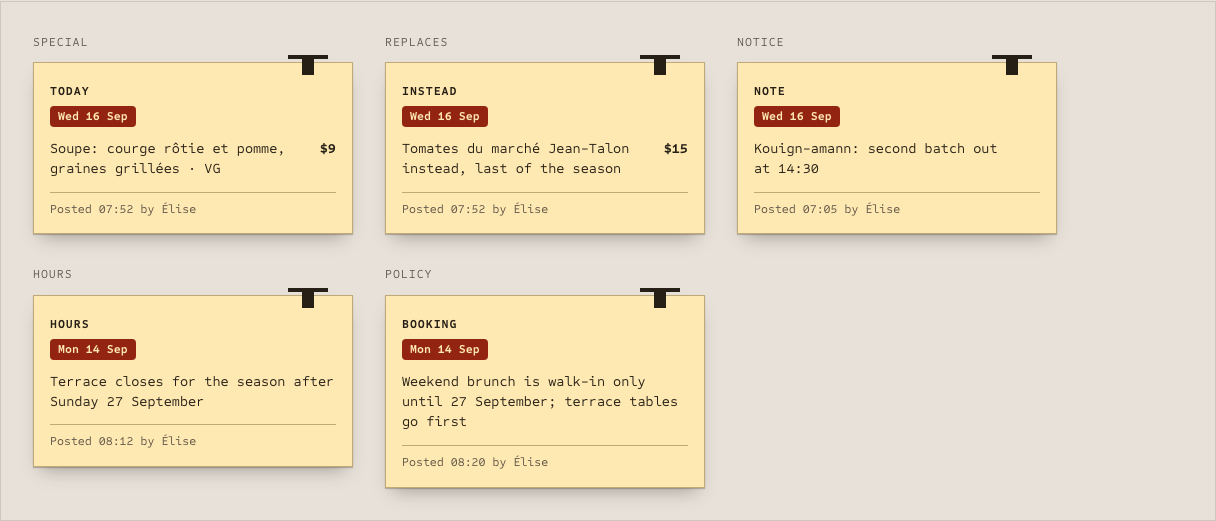 SPECIAL

TODAY

Wed 16 Sep

Soupe: courge rôtie et pomme, graines grillées · VG $9

Posted 07:52 by Élise

REPLACES

INSTEAD

Wed 16 Sep

Tomates du marché Jean-Talon instead, last of the season $15

Posted 07:52 by Élise

NOTICE

NOTE

Wed 16 Sep

Kouign-amann: second batch out at 14:30

Posted 07:05 by Élise

HOURS

HOURS

Mon 14 Sep

Terrace closes for the season after Sunday 27 September

Posted 08:12 by Élise

POLICY

BOOKING

Mon 14 Sep

Weekend brunch is walk-in only until 27 September; terrace tables go first

Posted 08:20 by Élise